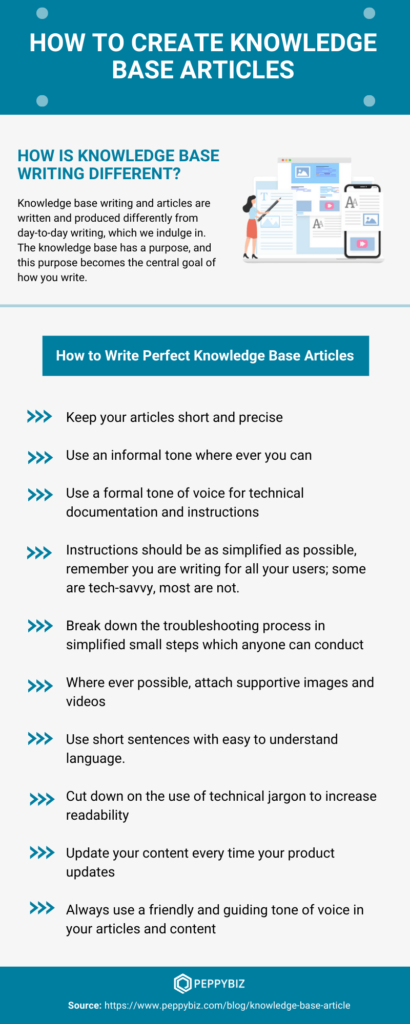 HOW TO CREATE KNOWLEDGE BASE ARTICLES

HOW IS KNOWLEDGE BASE WRITING DIFFERENT?

Knowledge base writing and articles are written and produced differently from day-to-day writing, which we indulge in. The knowledge base has a purpose, and this purpose becomes the central goal of how you write.

How to Write Perfect Knowledge Base Articles

Keep your articles short and precise

Use an informal tone where ever you can

Use a formal tone of voice for technical documentation and instructions

Instructions should be as simplified as possible, remember you are writing for all your users; some are tech-savvy, most are not.

Break down the troubleshooting process in simplified small steps which anyone can conduct

Where ever possible, attach supportive images and videos

Use short sentences with easy to understand language.

Cut down on the use of technical jargon to increase readability

Update your content every time your product updates

Always use a friendly and guiding tone of voice in your articles and content

PEPPYBIZ

Source: https://www.peppybiz.com/blog/knowledge-base-article