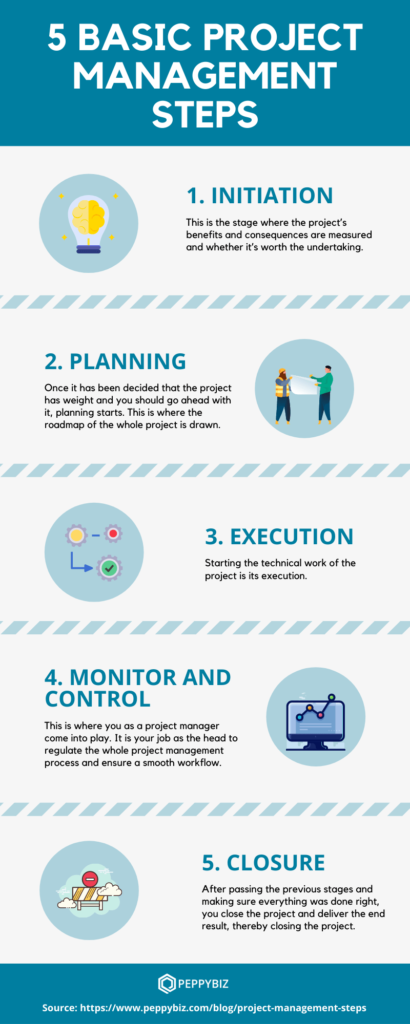 5 BASIC PROJECT MANAGEMENT STEPS

1. INITIATION

This is the stage where the project's benefits and consequences are measured and whether it's worth the undertaking.

2. PLANNING

Once it has been decided that the project has weight and you should go ahead with it, planning starts. This is where the roadmap of the whole project is drawn.

3. EXECUTION

Starting the technical work of the project is its execution.

4. MONITOR AND CONTROL

This is where you as a project manager come into play. It is your job as the head to regulate the whole project management process and ensure a smooth workflow.

5. CLOSURE

After passing the previous stages and making sure everything was done right, you close the project and deliver the end result, thereby closing the project.

PEPPYBIZ

Source: https://www.peppybiz.com/blog/project-management-steps