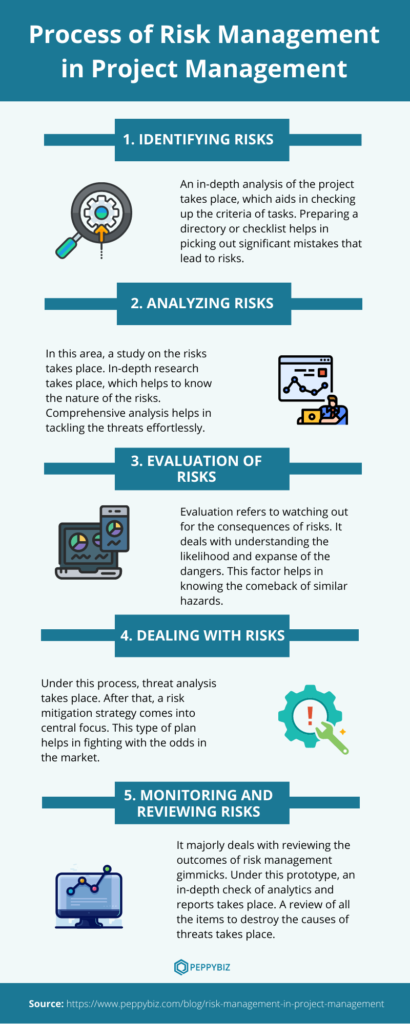 Process of Risk Management in Project Management

1. IDENTIFYING RISKS

An in-depth analysis of the project takes place, which aids in checking up the criteria of tasks. Preparing a directory or checklist helps in picking out significant mistakes that lead to risks.

2. ANALYZING RISKS

In this area, a study on the risks takes place. In-depth research takes place, which helps to know the nature of the risks. Comprehensive analysis helps in tackling the threats effortlessly.

3. EVALUATION OF RISKS

Evaluation refers to watching out for the consequences of risks. It deals with understanding the likelihood and expanse of the dangers. This factor helps in knowing the comeback of similar hazards.

4. DEALING WITH RISKS

Under this process, threat analysis takes place. After that, a risk mitigation strategy comes into central focus. This type of plan helps in fighting with the odds in the market.

5. MONITORING AND REVIEWING RISKS

It majorly deals with reviewing the outcomes of risk management gimmicks. Under this prototype, an in-depth check of analytics and reports takes place. A review of all the items to destroy the causes of threats takes place.

PEPPYBIZ

Source: https://www.peppybiz.com/blog/risk-management-in-project-management