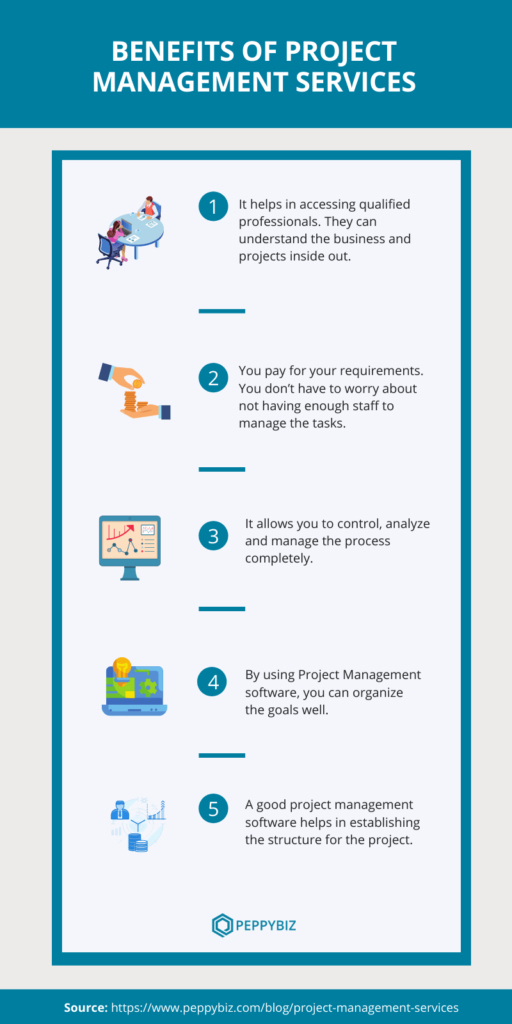 BENEFITS OF PROJECT MANAGEMENT SERVICES

1 It helps in accessing qualified professionals. They can understand the business and projects inside out.

2 You pay for your requirements. You don't have to worry about not having enough staff to manage the tasks.

3 It allows you to control, analyze and manage the process completely.

4 By using Project Management software, you can organize the goals well.

5 A good project management software helps in establishing the structure for the project.

PEPPYBIZ

Source: https://www.peppybiz.com/blog/project-management-services